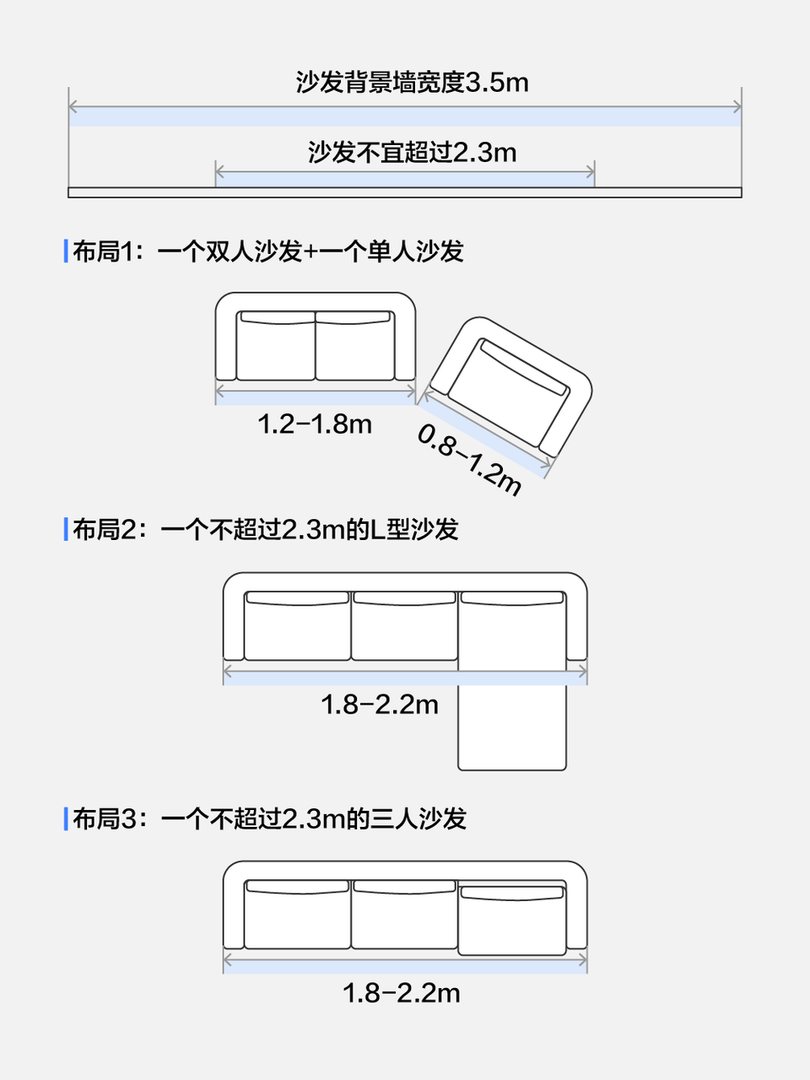 沙发背景墙宽度3.5m

沙发不宜超过2.3m

布局1：一个双人沙发+一个单人沙发

1.2–1.8m

0.8–1.2m

布局2：一个不超过2.3m的L型沙发

1.8–2.2m

布局3：一个不超过2.3m的三人沙发

1.8–2.2m