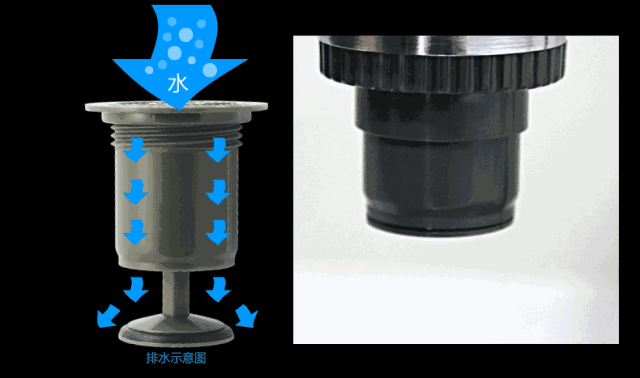 水

排水示意图