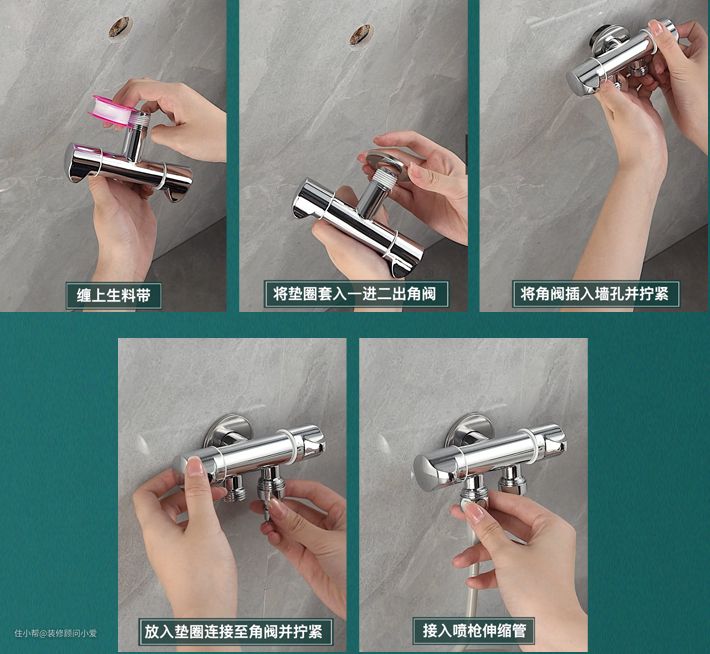 缠上生料带

将垫圈套入一进二出角阀

将角阀插入墙孔并拧紧

放入垫圈连接至角阀并拧紧

接入喷枪伸缩管

住小帮@装修顾问小爱