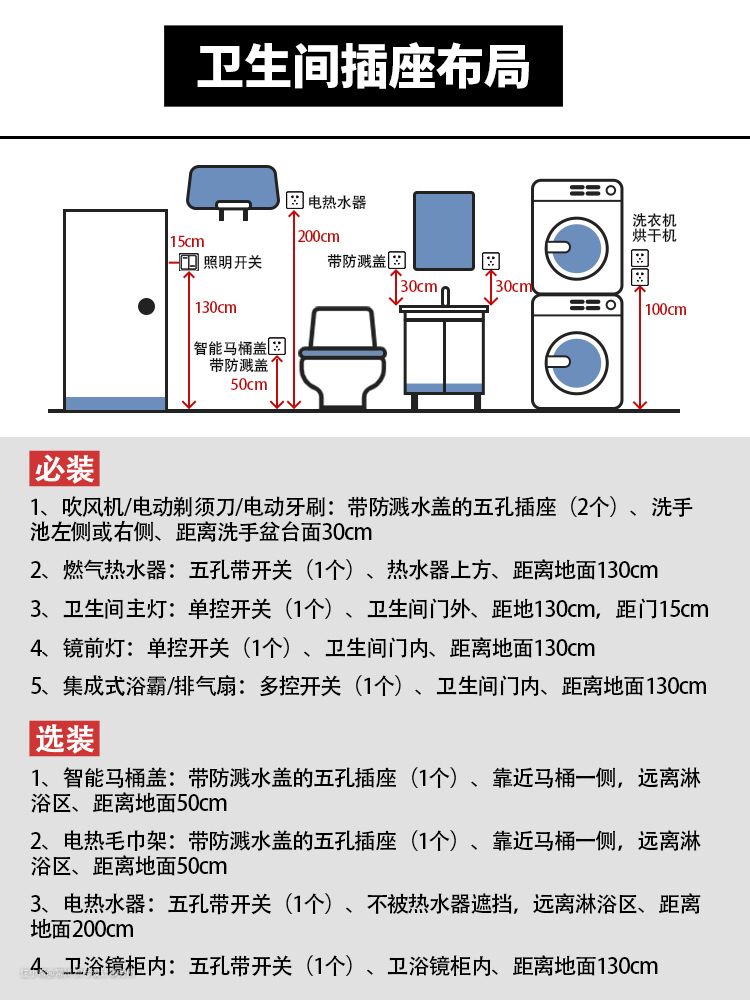 卫生间插座布局

电热水器
200cm
15cm
照明开关
130cm
智能马桶盖
带防溅盖
50cm
带防溅盖
30cm
30cm
洗衣机
烘干机
100cm

必装

1、吹风机/电动剃须刀/电动牙刷：带防溅水盖的五孔插座（2个）、洗手池左侧或右侧、距离洗手盆台面30cm

2、燃气热水器：五孔带开关（1个）、热水器上方、距离地面130cm

3、卫生间主灯：单控开关（1个）、卫生间门外、距地130cm，距门15cm

4、镜前灯：单控开关（1个）、卫生间门内、距离地面130cm

5、集成式浴霸/排气扇：多控开关（1个）、卫生间门内、距离地面130cm

选装

1、智能马桶盖：带防溅水盖的五孔插座（1个）、靠近马桶一侧，远离淋浴区、距离地面50cm

2、电热毛巾架：带防溅水盖的五孔插座（1个）、靠近马桶一侧，远离淋浴区、距离地面50cm

3、电热水器：五孔带开关（1个）、不被热水器遮挡，远离淋浴区、距离地面200cm

4、卫浴镜柜内：五孔带开关（1个）、卫浴镜柜内、距离地面130cm