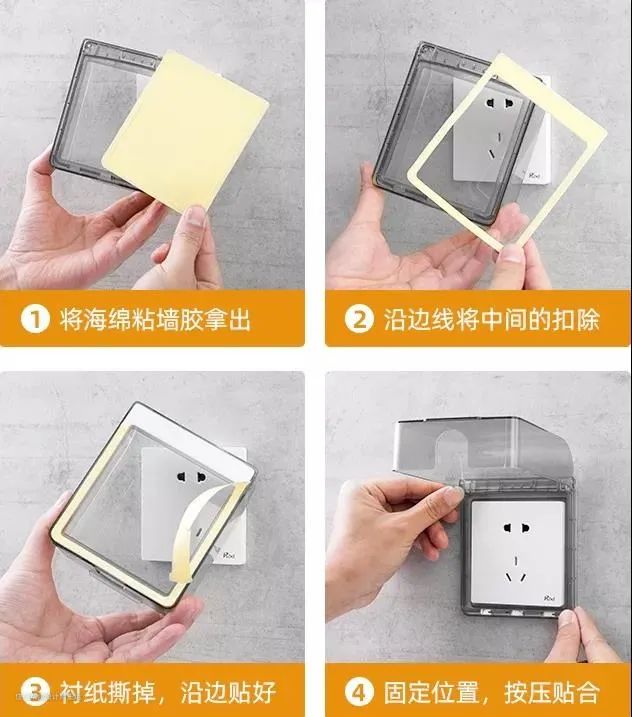 1 将海绵粘墙胶拿出

2 沿边线将中间的扣除

3 衬纸撕掉，沿边贴好

4 固定位置，按压贴合