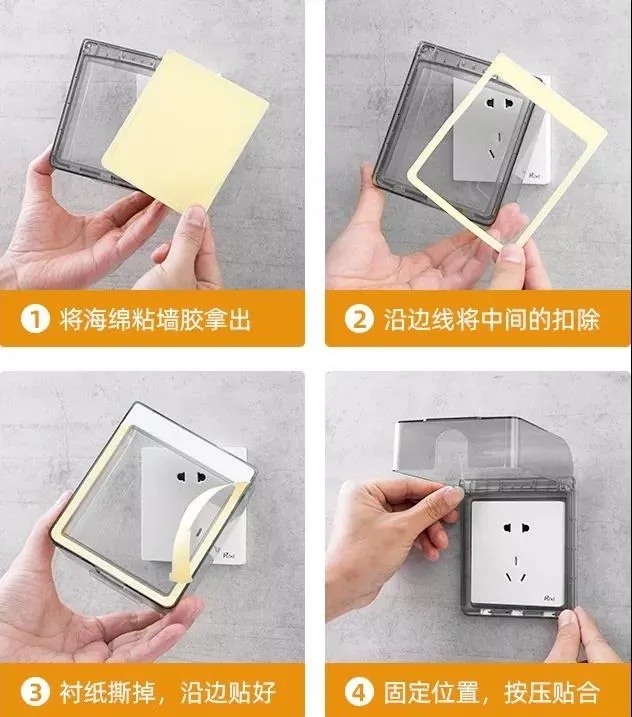 1 将海绵粘墙胶拿出

2 沿边线将中间的扣除

3 衬纸撕掉，沿边贴好

4 固定位置，按压贴合