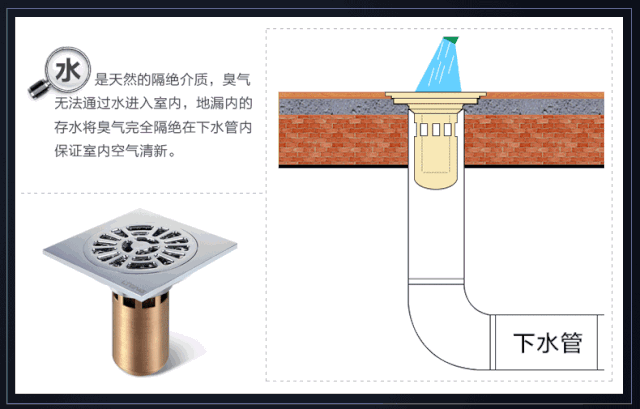 水 是天然的隔绝介质，臭气无法通过水进入室内，地漏内的存水将臭气完全隔绝在下水管内保证室内空气清新。

下水管