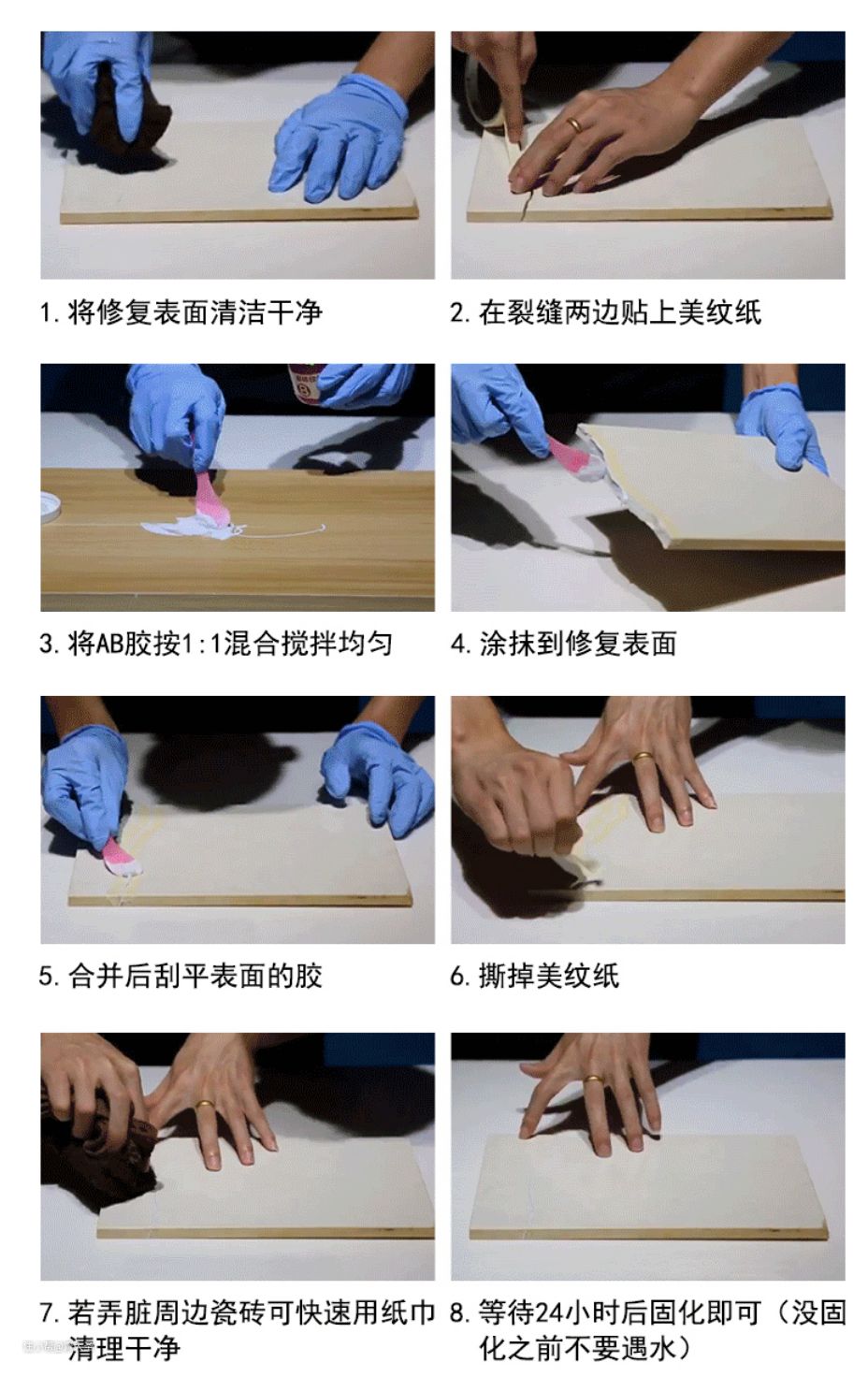 1. 将修复表面清洁干净

2. 在裂缝两边贴上美纹纸

3. 将AB胶按1:1混合搅拌均匀

4. 涂抹到修复表面

5. 合并后刮平表面的胶

6. 撕掉美纹纸

7. 若弄脏周边瓷砖可快速用纸巾清理干净

8. 等待24小时后固化即可（没固化之前不要遇水）