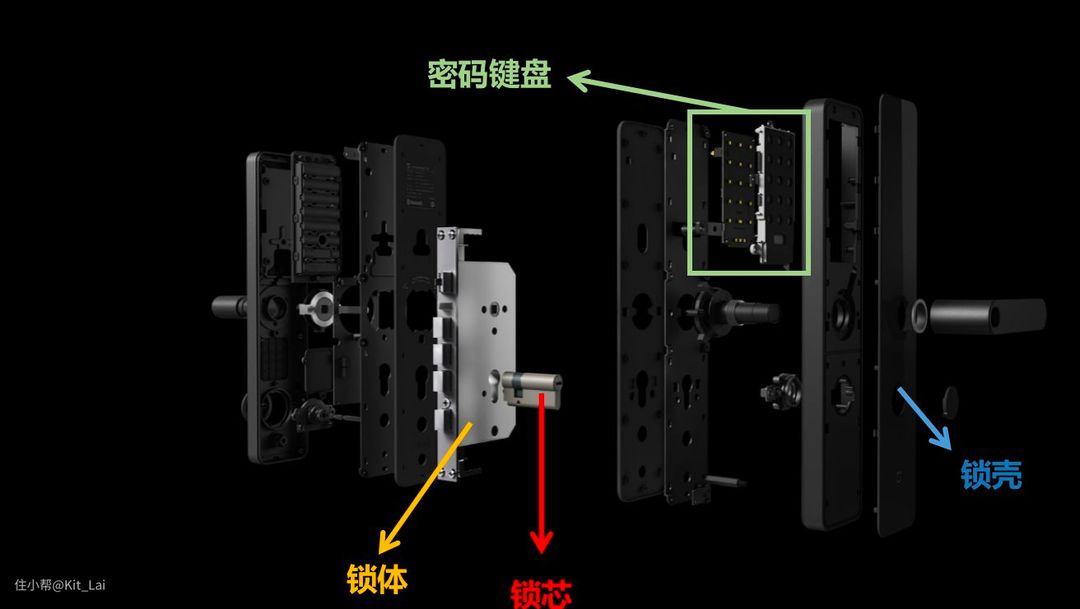 密码键盘

锁壳

锁体

锁芯

住小帮@Kit_Lai