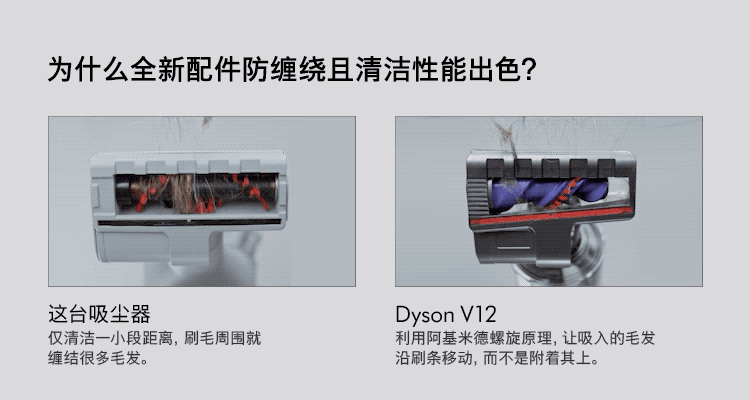 为什么全新配件防缠绕且清洁性能出色?

这台吸尘器
仅清洁一小段距离, 刷毛周围就缠结很多毛发。

Dyson V12
利用阿基米德螺旋原理, 让吸入的毛发沿刷条移动, 而不是附着其上。