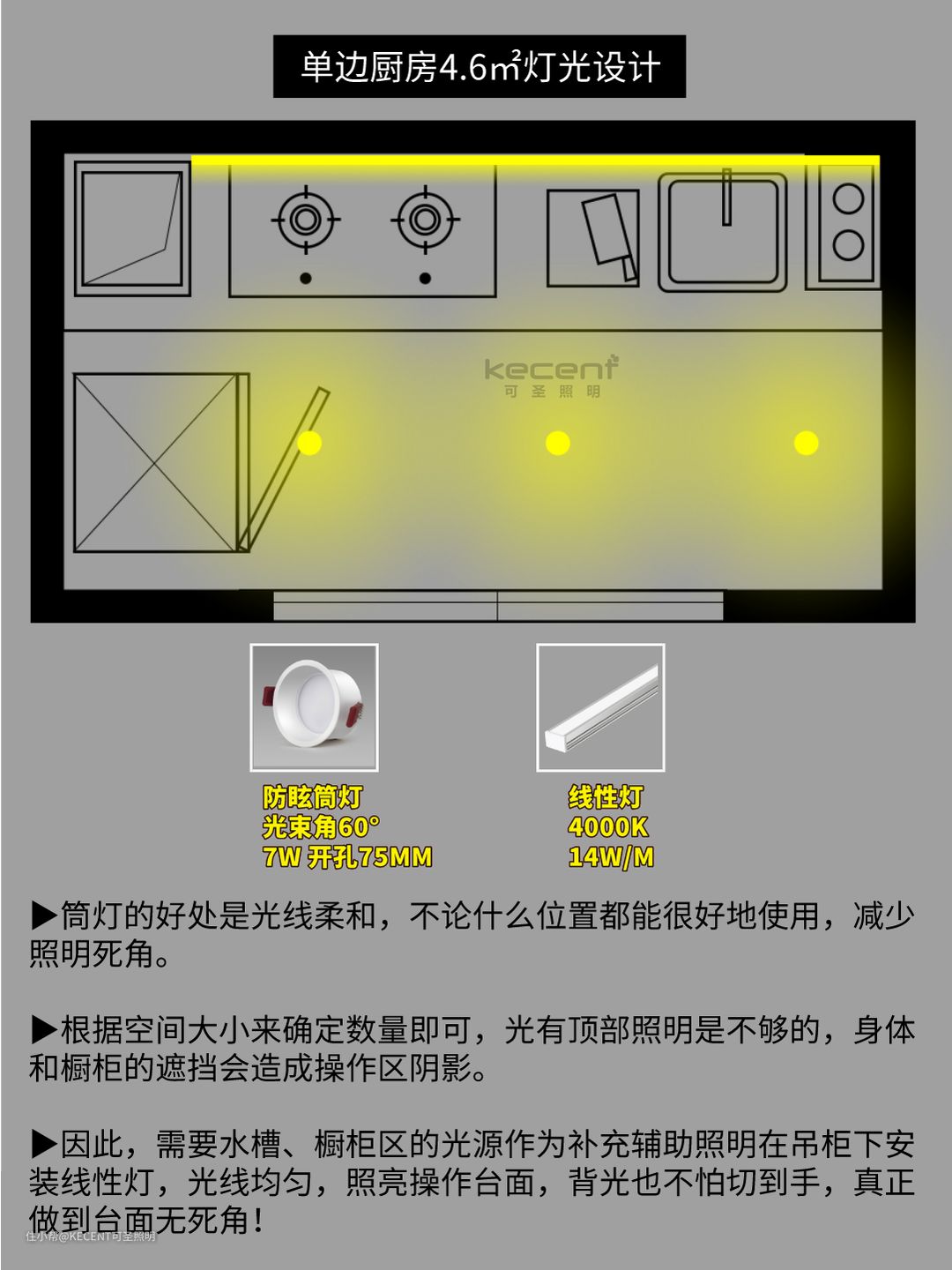 单边厨房4.6㎡灯光设计

kecent
可圣照明

防眩筒灯
光束角60°
7W 开孔75MM

线性灯
4000K
14W/M

▶筒灯的好处是光线柔和，不论什么位置都能很好地使用，减少照明死角。

▶根据空间大小来确定数量即可，光有顶部照明是不够的，身体和橱柜的遮挡会造成操作区阴影。

▶因此，需要水槽、橱柜区的光源作为补充辅助照明在吊柜下安装线性灯，光线均匀，照亮操作台面，背光也不怕切到手，真正做到台面无死角！

住小帮@KECENT可圣照明