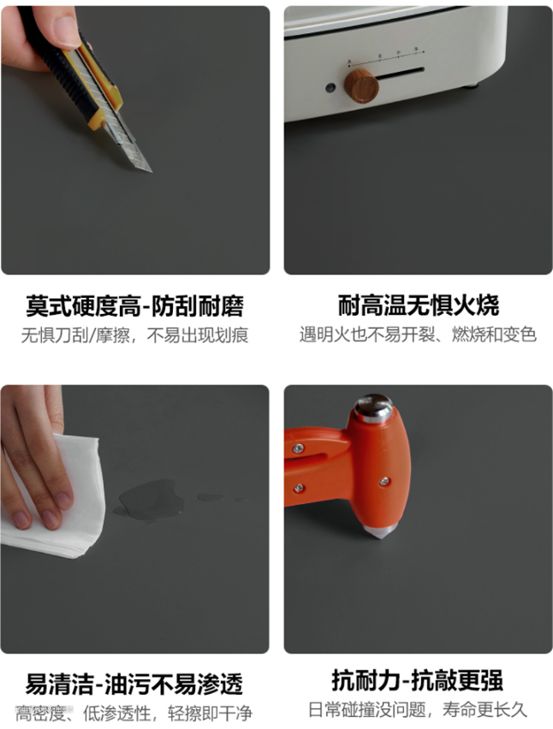 莫式硬度高-防刮耐磨
无惧刀刮/摩擦，不易出现划痕

耐高温无惧火烧
遇明火也不易开裂、燃烧和变色

易清洁-油污不易渗透
高密度、低渗透性，轻擦即干净

抗耐力-抗敲更强
日常碰撞没问题，寿命更长久