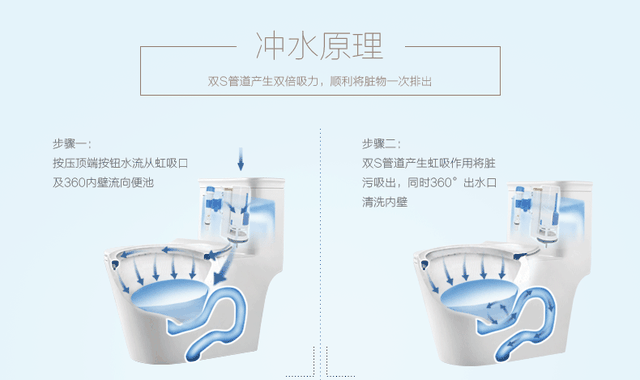 冲水原理

双S管道产生双倍吸力，顺利将脏物一次排出

步骤一：
按压顶端按钮水流从虹吸口及360内壁流向便池

步骤二：
双S管道产生虹吸作用将脏污吸出，同时360°出水口清洗内壁