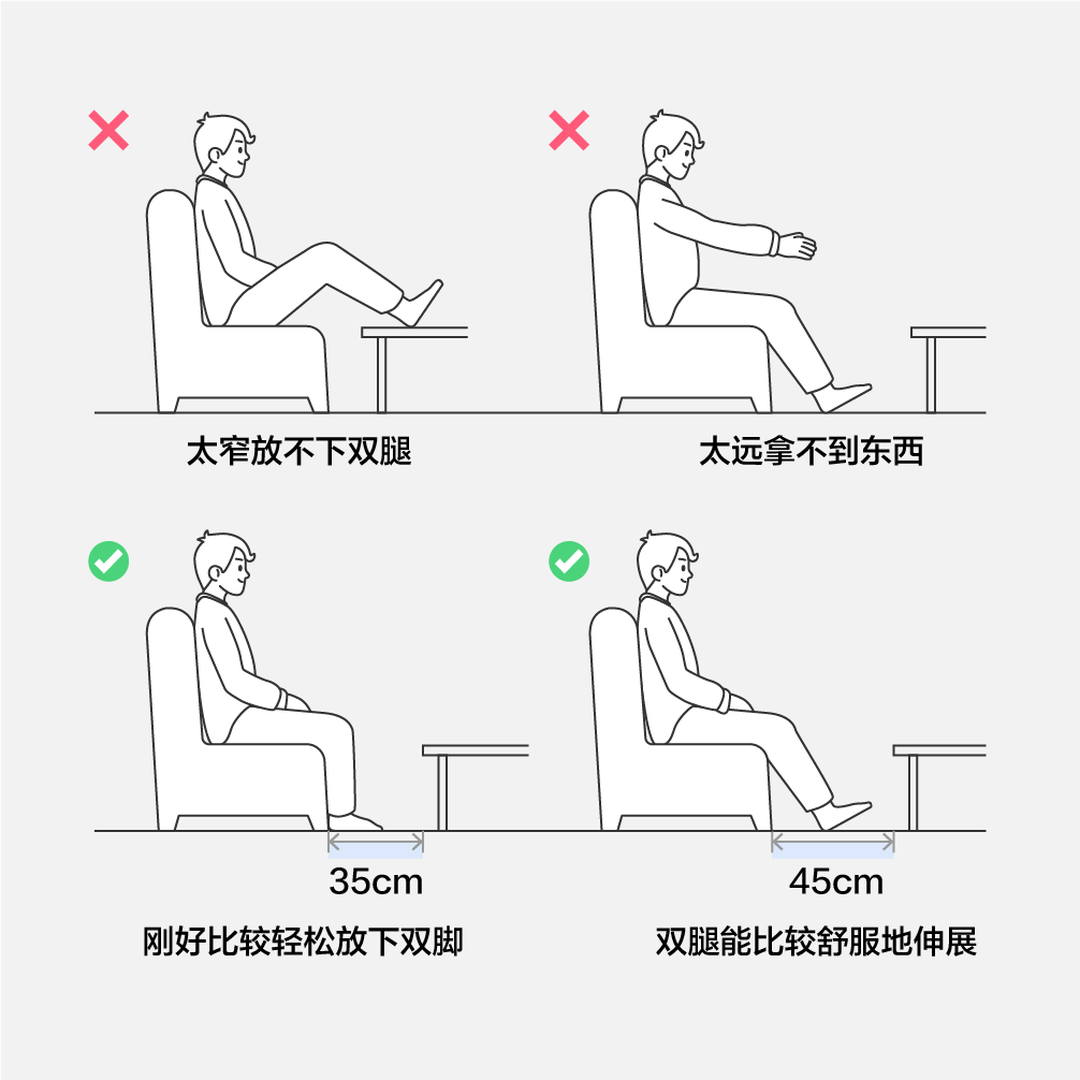 太窄放不下双腿

太远拿不到东西

35cm

刚好比较轻松放下双脚

45cm

双腿能比较舒服地伸展